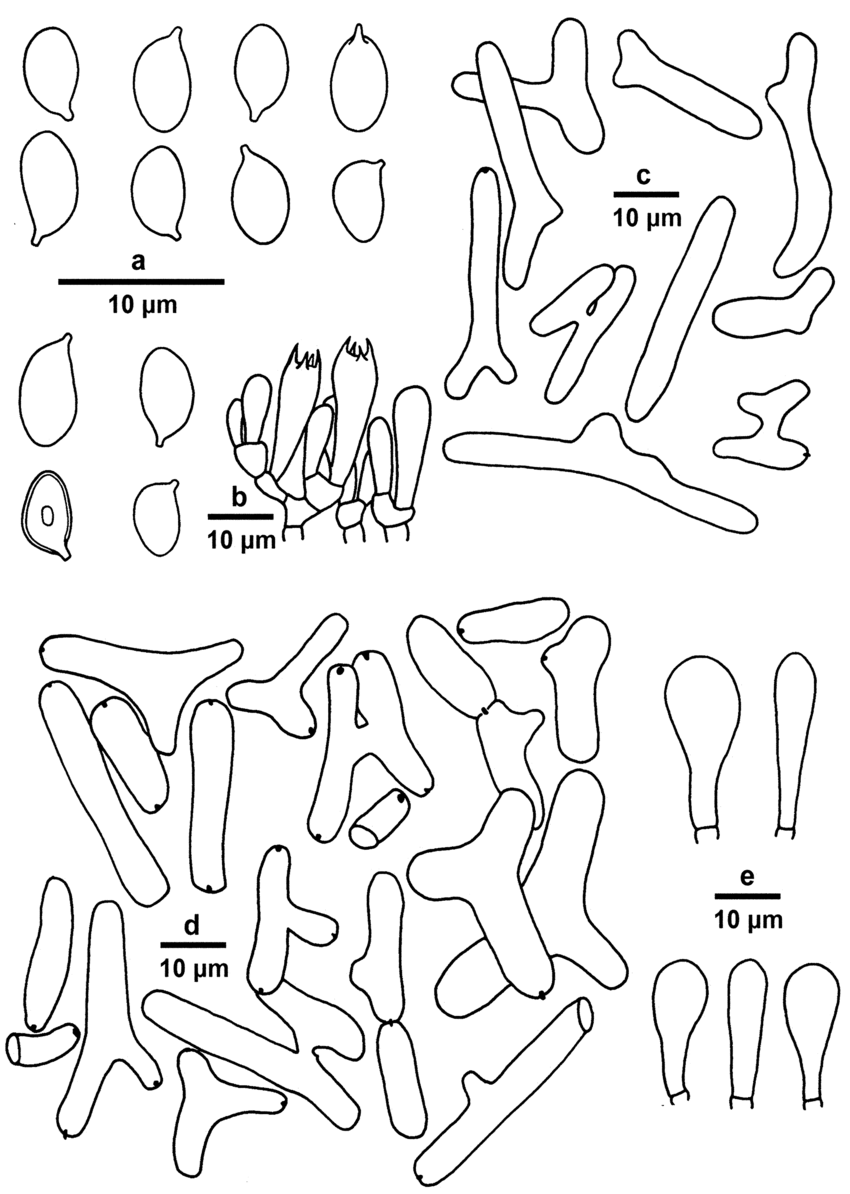 a
10 µm

c
10 µm

b
10 µm

d
10 µm

e
10 µm