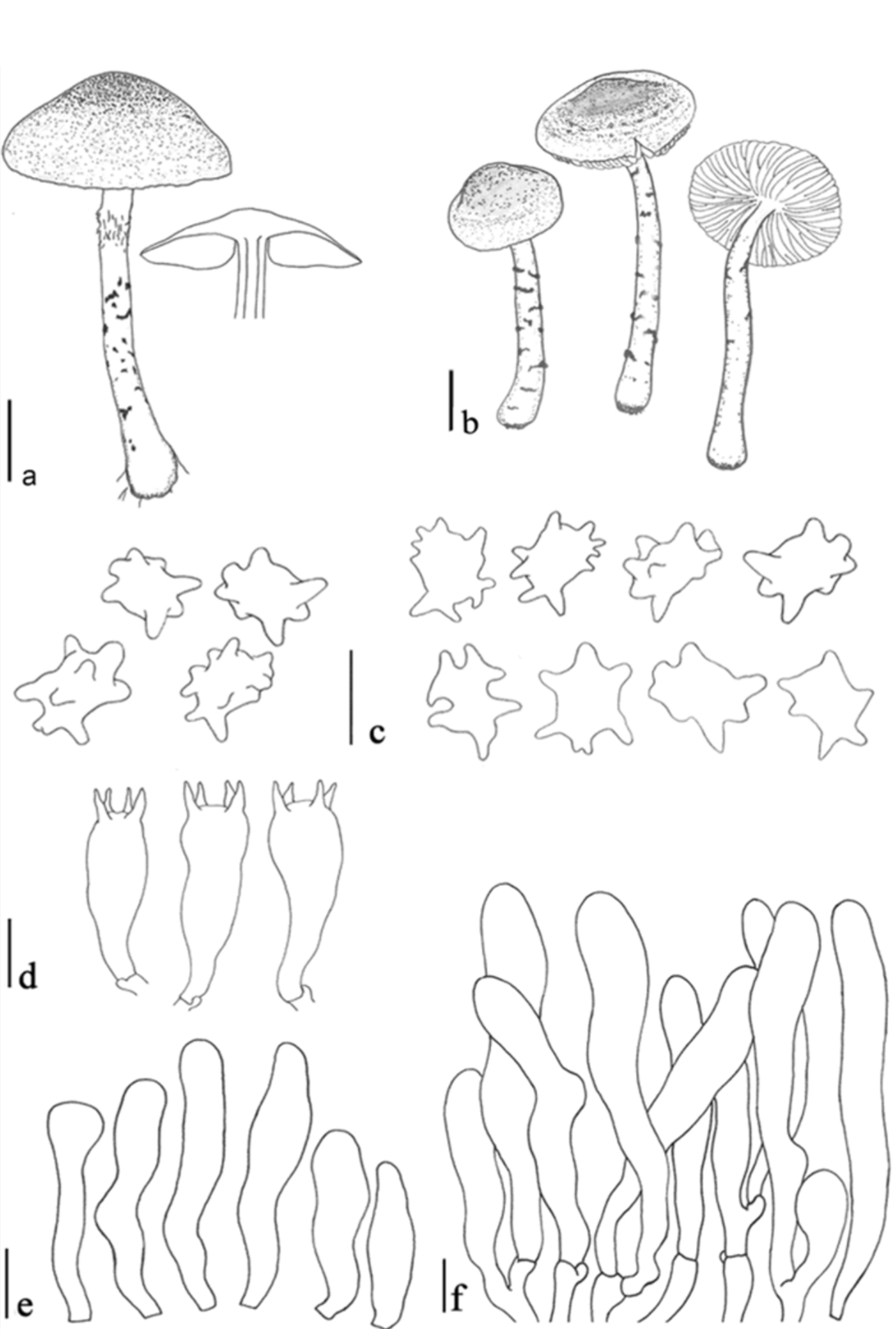 a
b
c
d
e
f